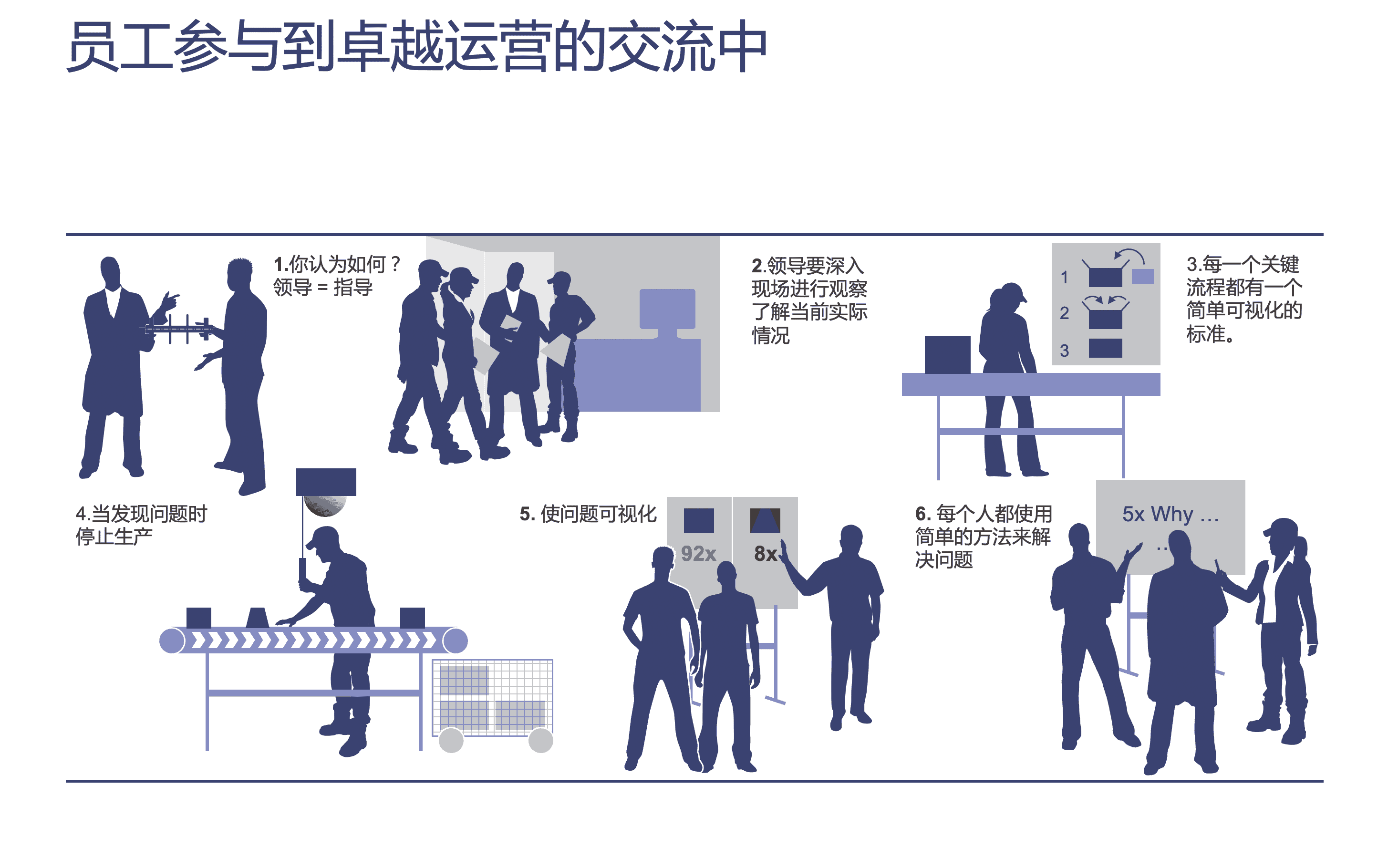 员工参与到卓越运营的交流中

1.你认为如何？
领导 = 指导

2.领导要深入现场进行观察了解当前实际情况

1
2
3

3.每一个关键流程都有一个简单可视化的标准。

4.当发现问题时停止生产

5. 使问题可视化

92x

8x

6. 每个人都使用简单的方法来解决问题

5x Why ...
..